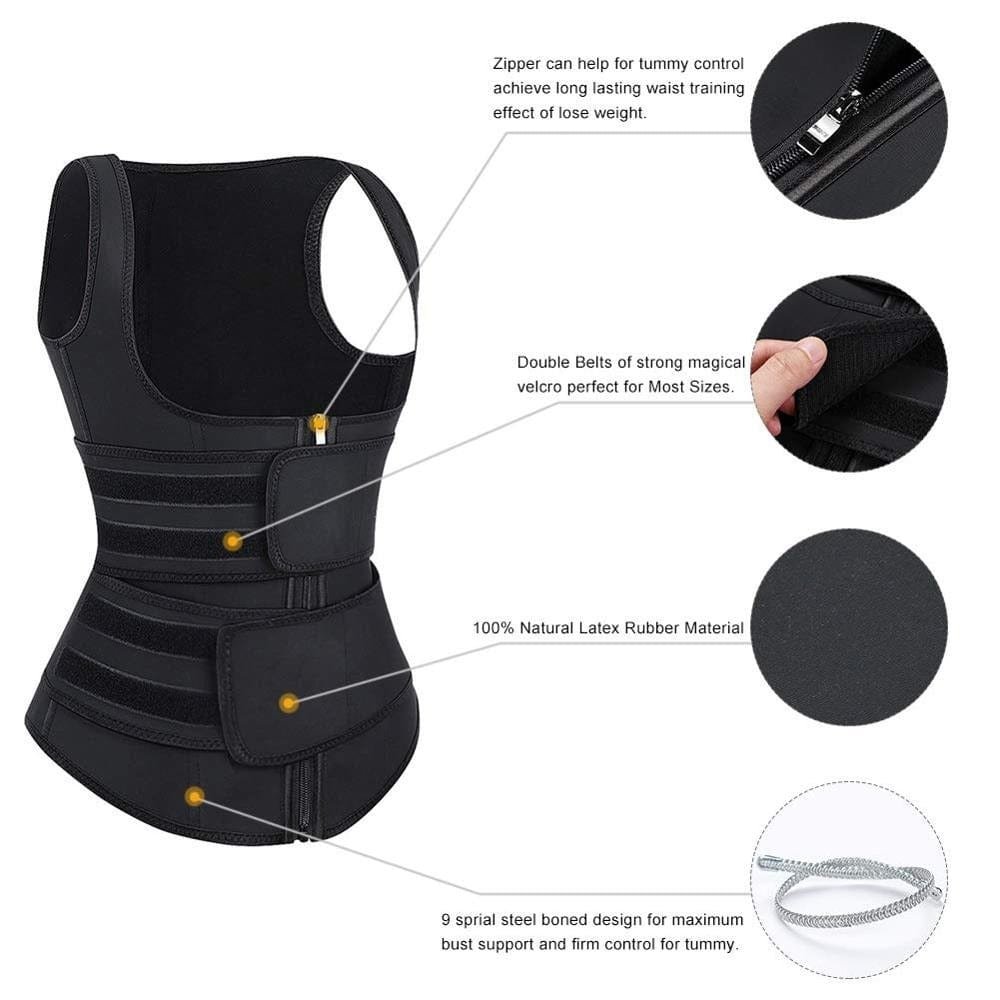 Zipper can help for tummy control achieve long lasting waist training effect of lose weight.

Double Belts of strong magical velcro perfect for Most Sizes.

100% Natural Latex Rubber Material

9 sprial steel boned design for maximum bust support and firm control for tummy.